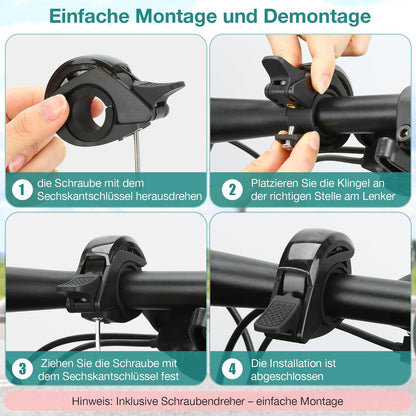 Einfache Montage und Demontage

1 die Schraube mit dem Sechskantschlüssel herausdrehen

2 Platzieren Sie die Klingel an der richtigen Stelle am Lenker

3 Ziehen Sie die Schraube mit dem Sechskantschlüssel fest

4 Die Installation ist abgeschlossen

Hinweis: Inklusive Schraubendreher – einfache Montage